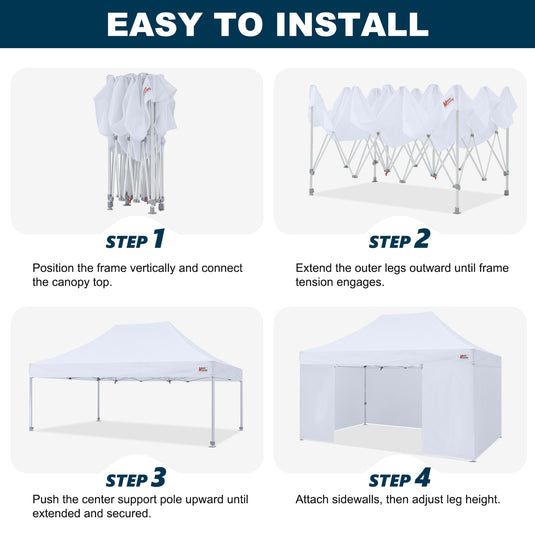 EASY TO INSTALL

STEP 1

Position the frame vertically and connect the canopy top.

STEP 2

Extend the outer legs outward until frame tension engages.

STEP 3

Push the center support pole upward until extended and secured.

STEP 4

Attach sidewalls, then adjust leg height.