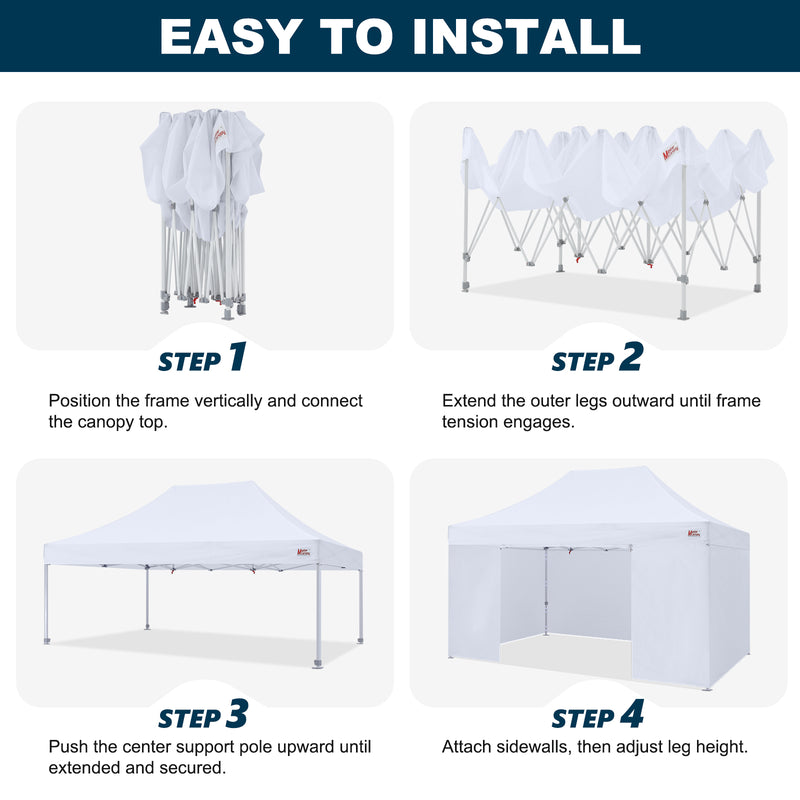 EASY TO INSTALL

STEP 1

Position the frame vertically and connect the canopy top.

STEP 2

Extend the outer legs outward until frame tension engages.

STEP 3

Push the center support pole upward until extended and secured.

STEP 4

Attach sidewalls, then adjust leg height.