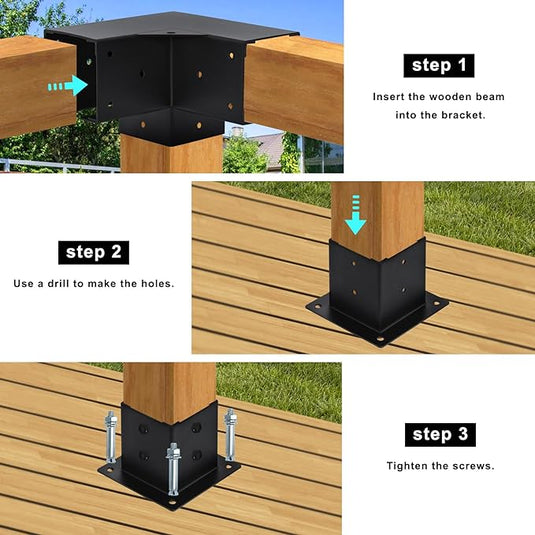 step 1

Insert the wooden beam into the bracket.

step 2

Use a drill to make the holes.

step 3

Tighten the screws.