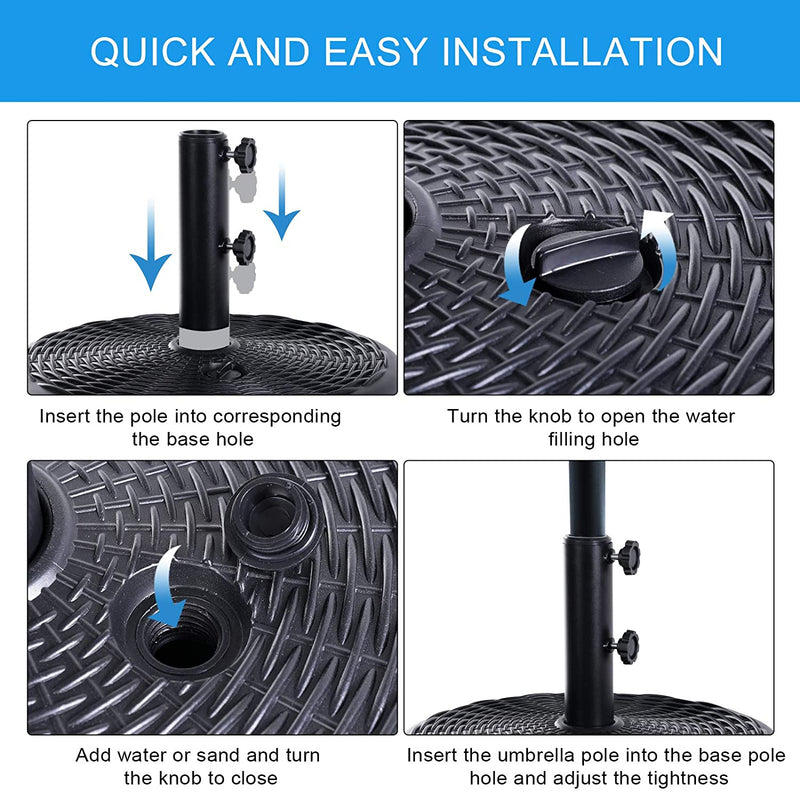 QUICK AND EASY INSTALLATION

Insert the pole into corresponding the base hole

Turn the knob to open the water filling hole

Add water or sand and turn the knob to close

Insert the umbrella pole into the base pole hole and adjust the tightness